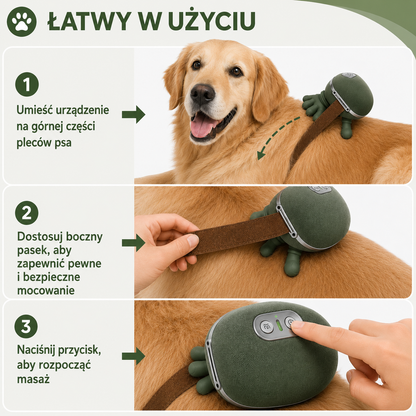 ŁATWY W UŻYCIU

1

Umieść urządzenie na górnej części pleców psa

2

Dostosuj boczny pasek, aby zapewnić pewne i bezpieczne mocowanie

3

Naciśnij przycisk, aby rozpocząć masaż